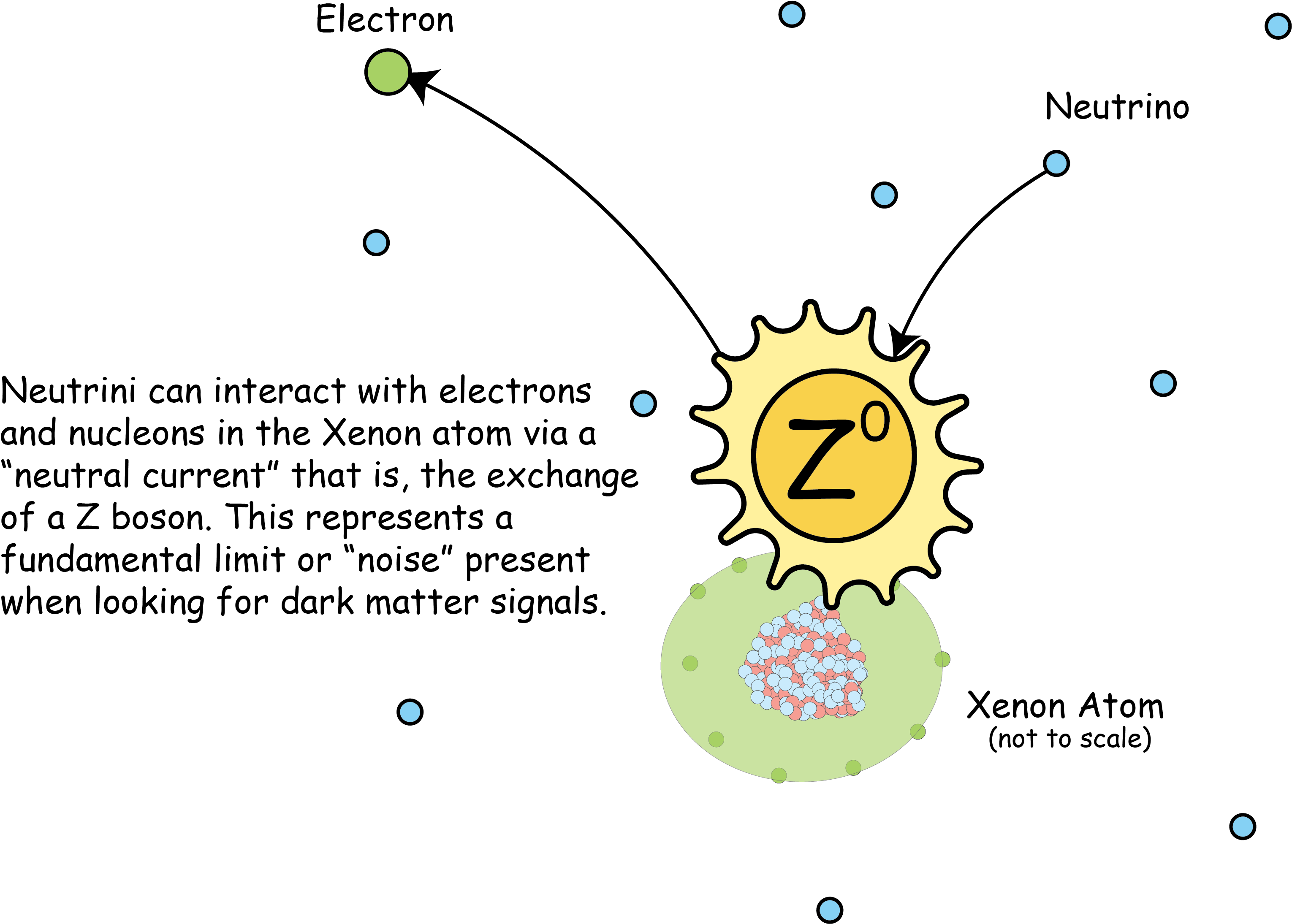 Electron

Neutrino

Neutrini can interact with electrons and nucleons in the Xenon atom via a “neutral current” that is, the exchange of a Z boson. This represents a fundamental limit or “noise” present when looking for dark matter signals.

$Z^0$

Xenon Atom
(not to scale)