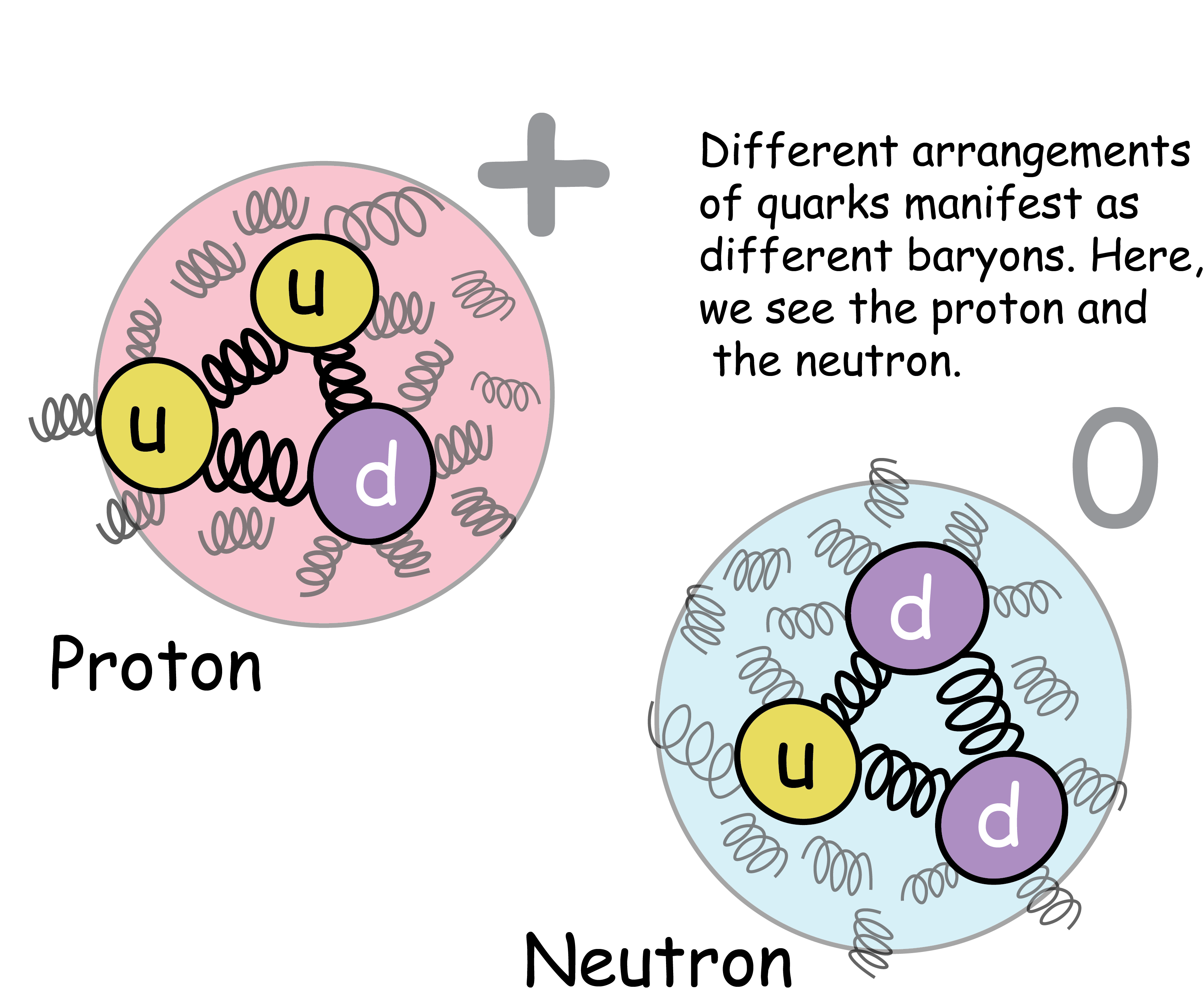 +

Different arrangements of quarks manifest as different baryons. Here, we see the proton and the neutron.

u

u

d

Proton

0

d

u

d

Neutron