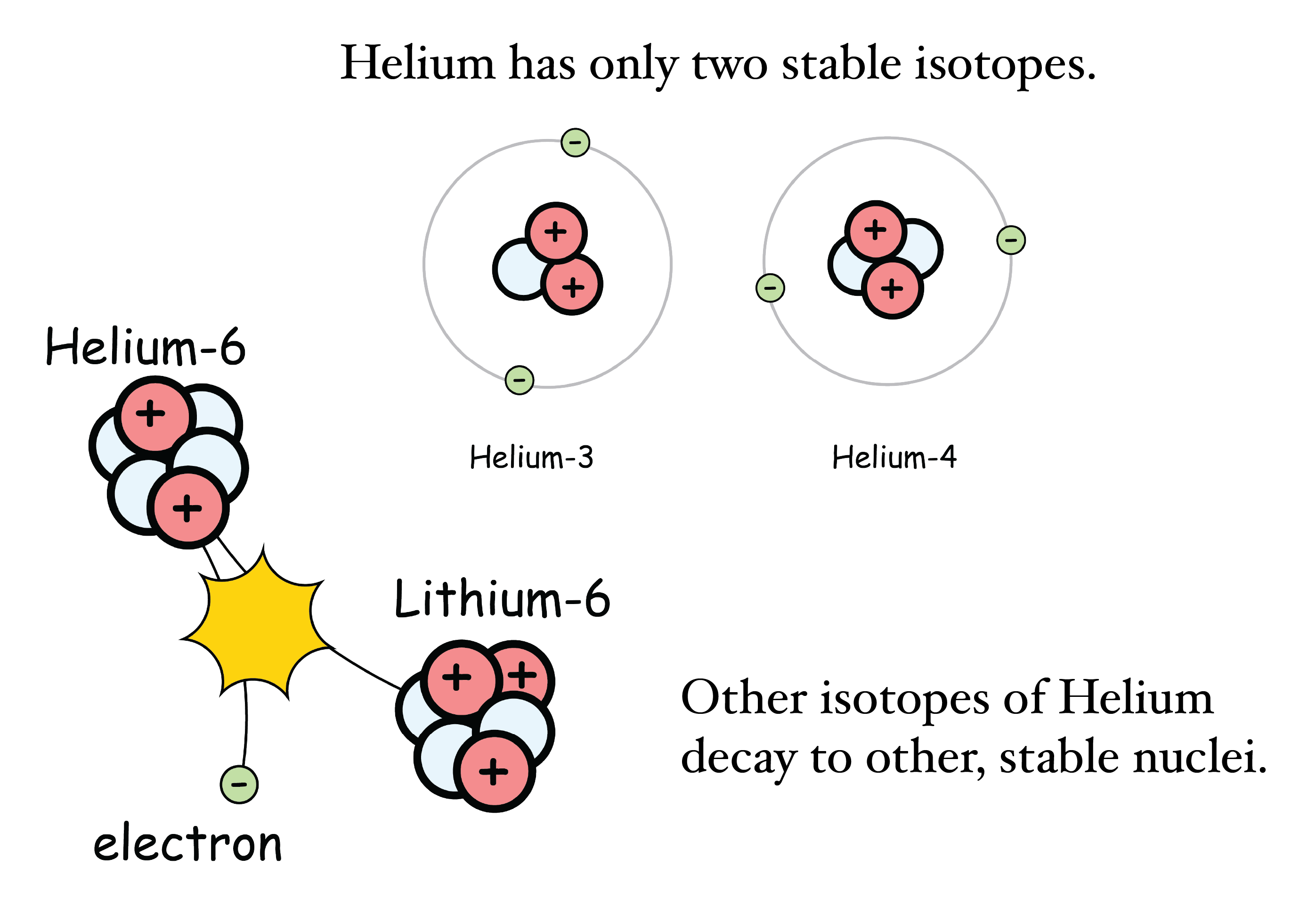 Helium has only two stable isotopes.

Helium-3

Helium-4

Helium-6

Lithium-6

electron

Other isotopes of Helium decay to other, stable nuclei.