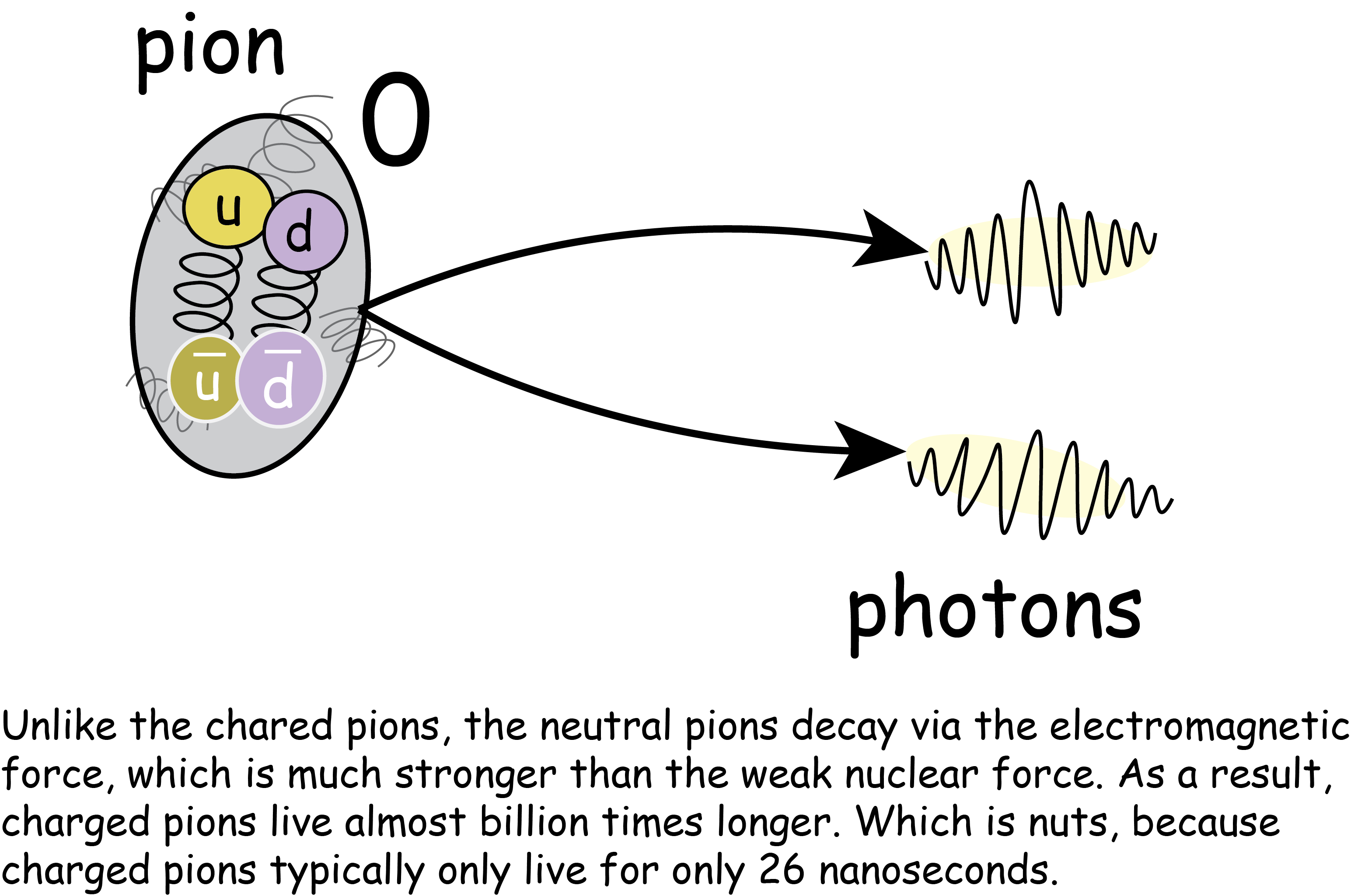 pion 0

u d $\bar{u}$ $\bar{d}$

photons

Unlike the chared pions, the neutral pions decay via the electromagnetic force, which is much stronger than the weak nuclear force. As a result, charged pions live almost billion times longer. Which is nuts, because charged pions typically only live for only 26 nanoseconds.