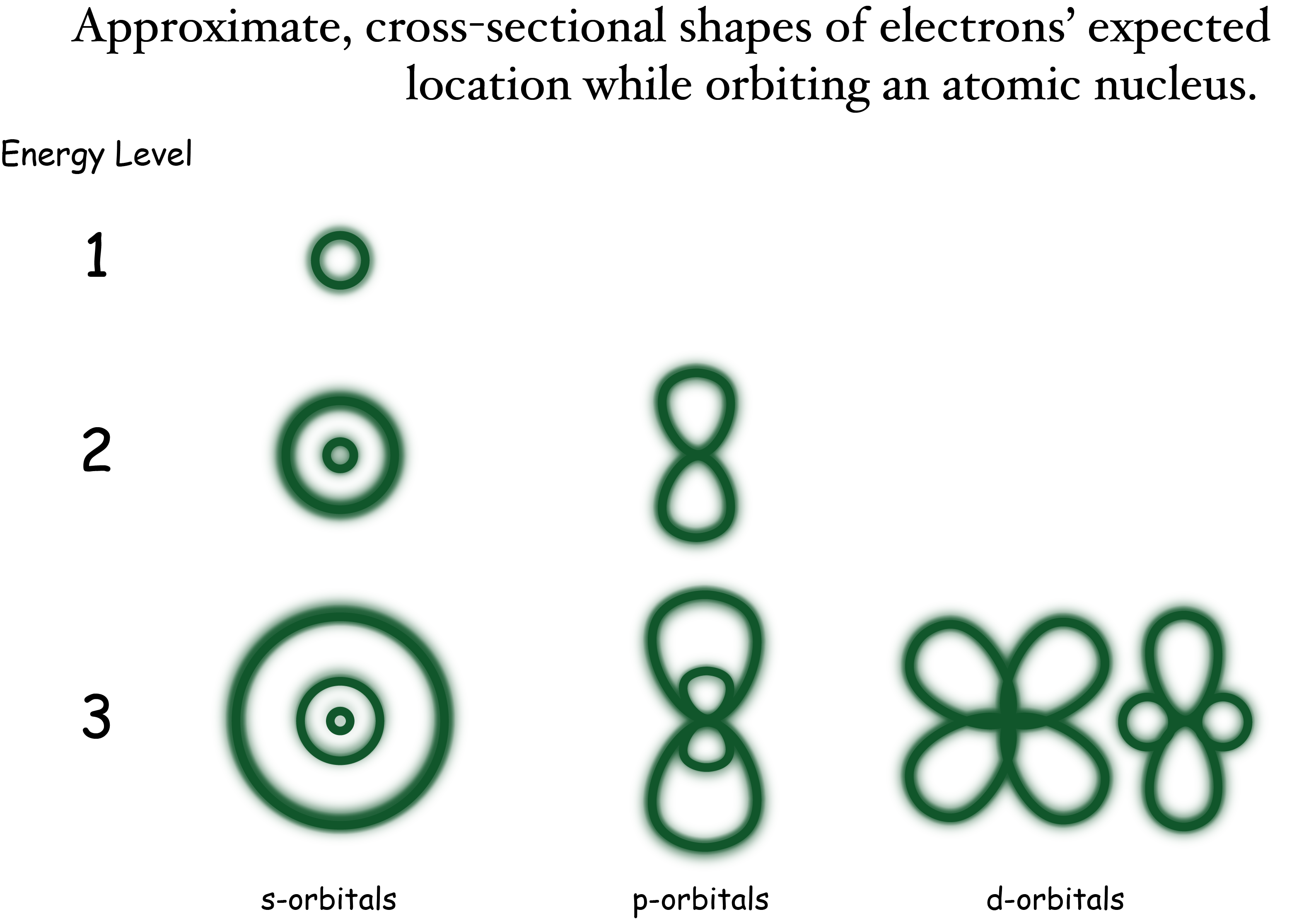 Approximate, cross-sectional shapes of electrons' expected location while orbiting an atomic nucleus.

Energy Level

1

2

3

s-orbitals

p-orbitals

d-orbitals