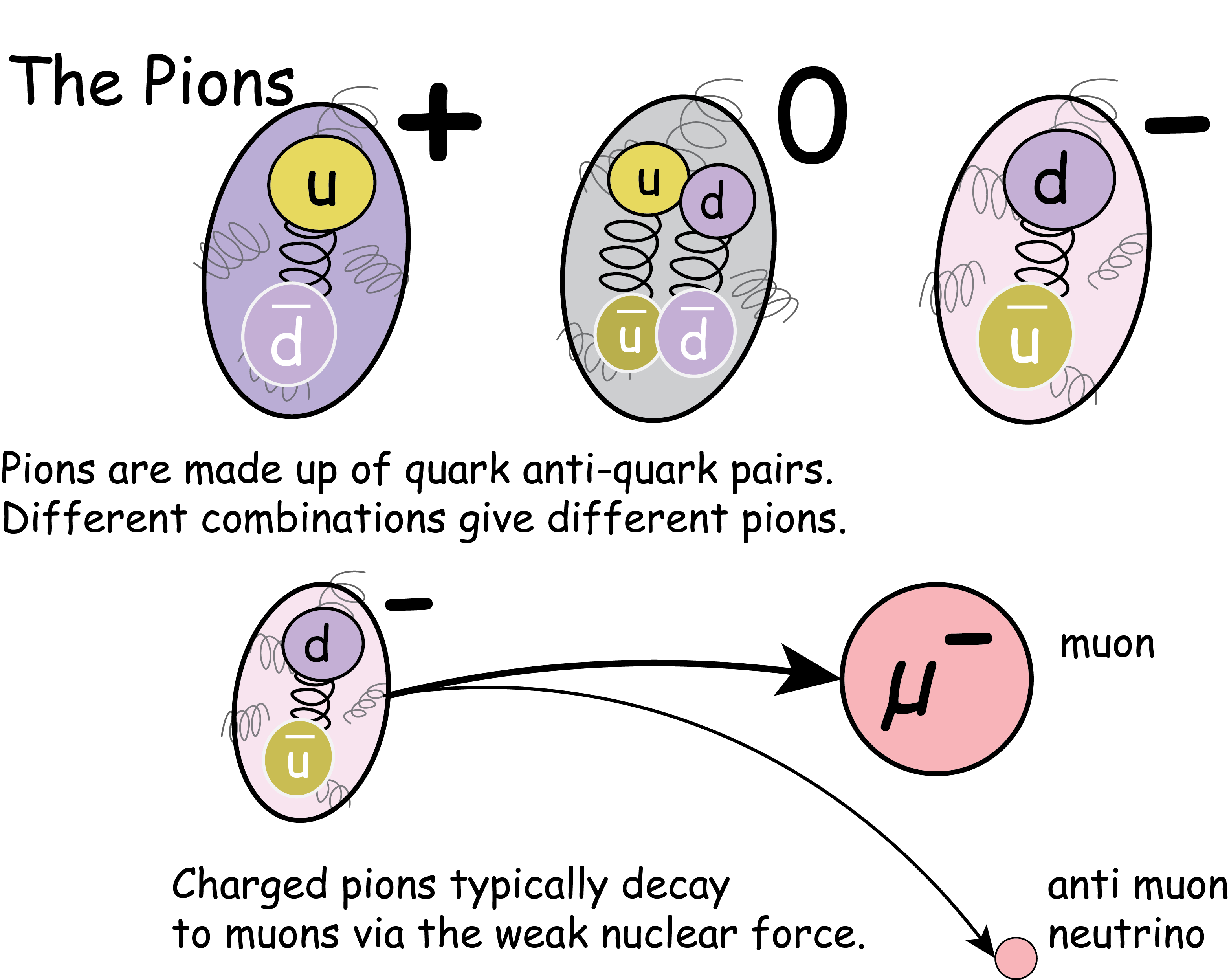 The Pions

+

u

$\bar{d}$

0

u

d

$\bar{u}$

$\bar{d}$

−

d

$\bar{u}$

Pions are made up of quark anti-quark pairs. Different combinations give different pions.

−

d

$\bar{u}$

$\mu^-$

muon

Charged pions typically decay to muons via the weak nuclear force.

anti muon neutrino